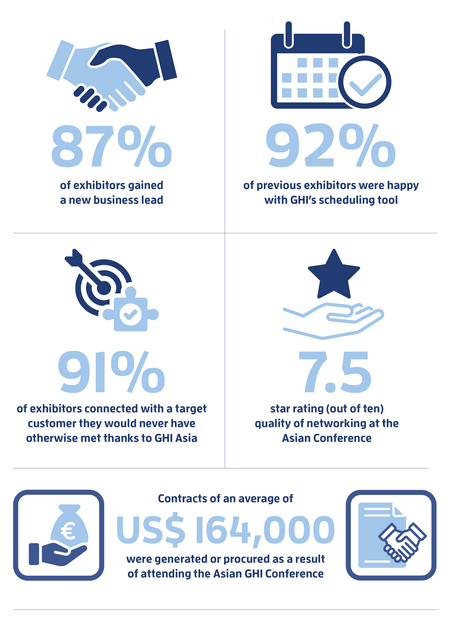 87%

of exhibitors gained a new business lead

92%

of previous exhibitors were happy with GHI's scheduling tool

91%

of exhibitors connected with a target customer they would never have otherwise met thanks to GHI Asia

7.5

star rating (out of ten) quality of networking at the Asian Conference

€

Contracts of an average of

US$ 164,000

were generated or procured as a result of attending the Asian GHI Conference