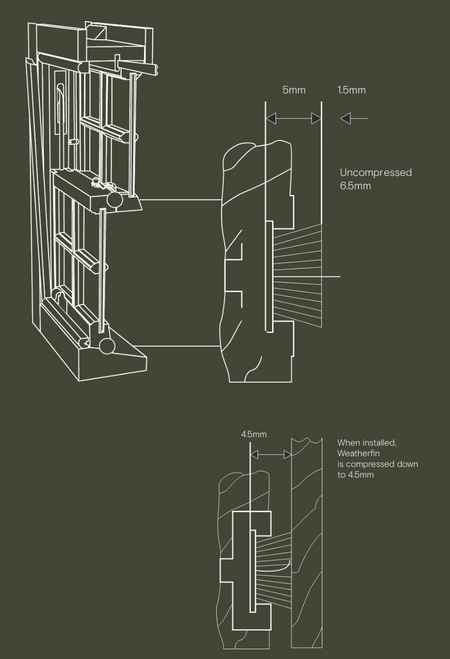 5mm

1.5mm

Uncompressed 6.5mm

4.5mm

When installed, Weatherfin is compressed down to 4.5mm